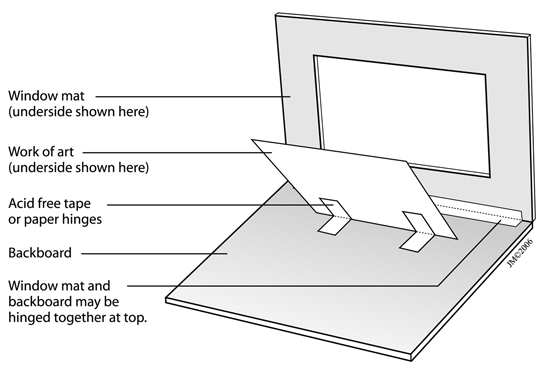 Window mat
(underside shown here)

Work of art
(underside shown here)

Acid free tape
or paper hinges

Backboard

Window mat and
backboard may be
hinged together at top.

JM©2006