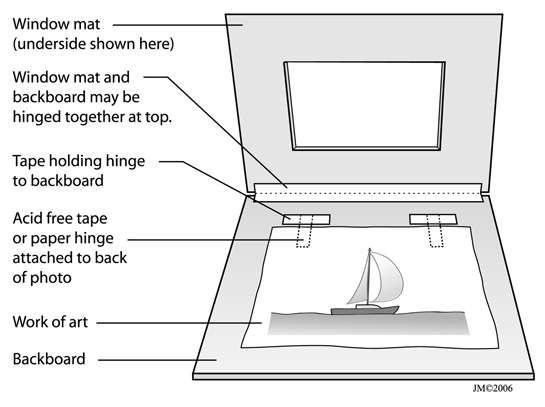 Window mat
(underside shown here)

Window mat and backboard may be hinged together at top.

Tape holding hinge to backboard

Acid free tape or paper hinge attached to back of photo

Work of art

Backboard

JM©2006